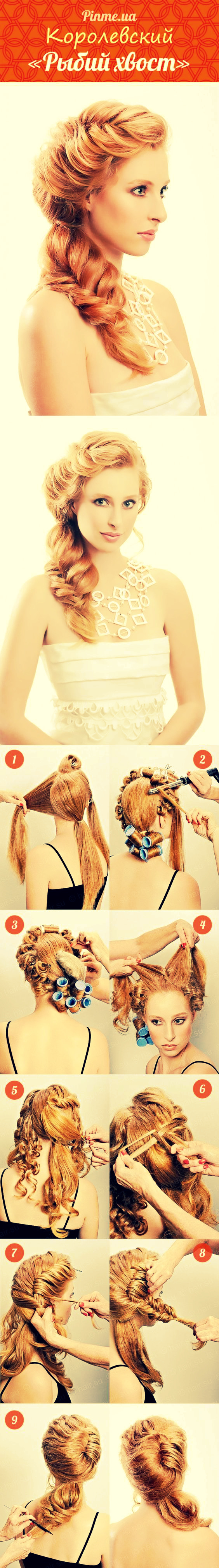 Pinme.ua
Королевский
«Рыбий хвост»

1
2
3
4
5
6
7
8
9