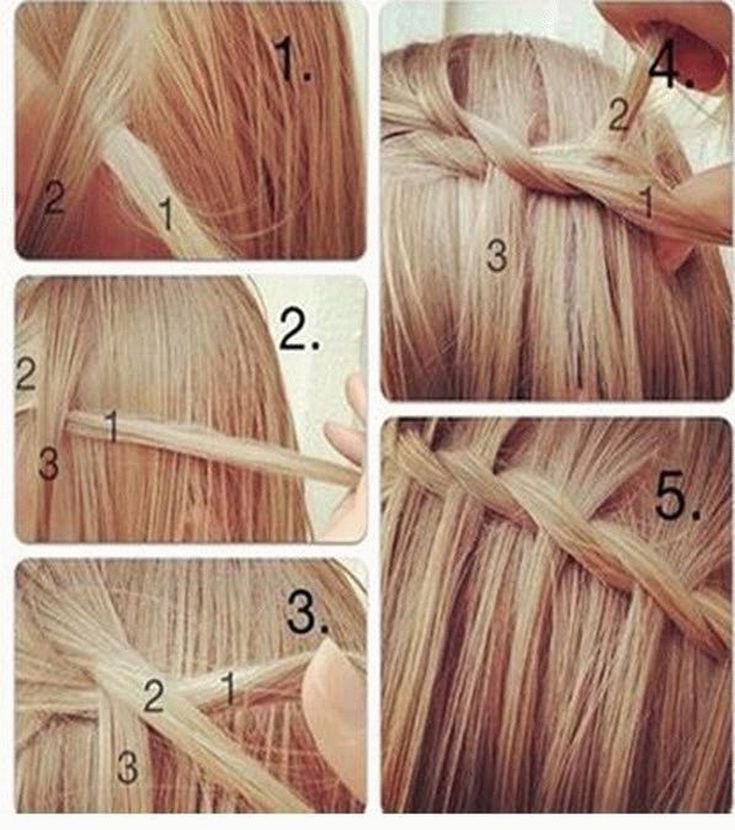 1.
2
1

2.
2
1
3

3.
2
1
3

4.
2
1
3

5.