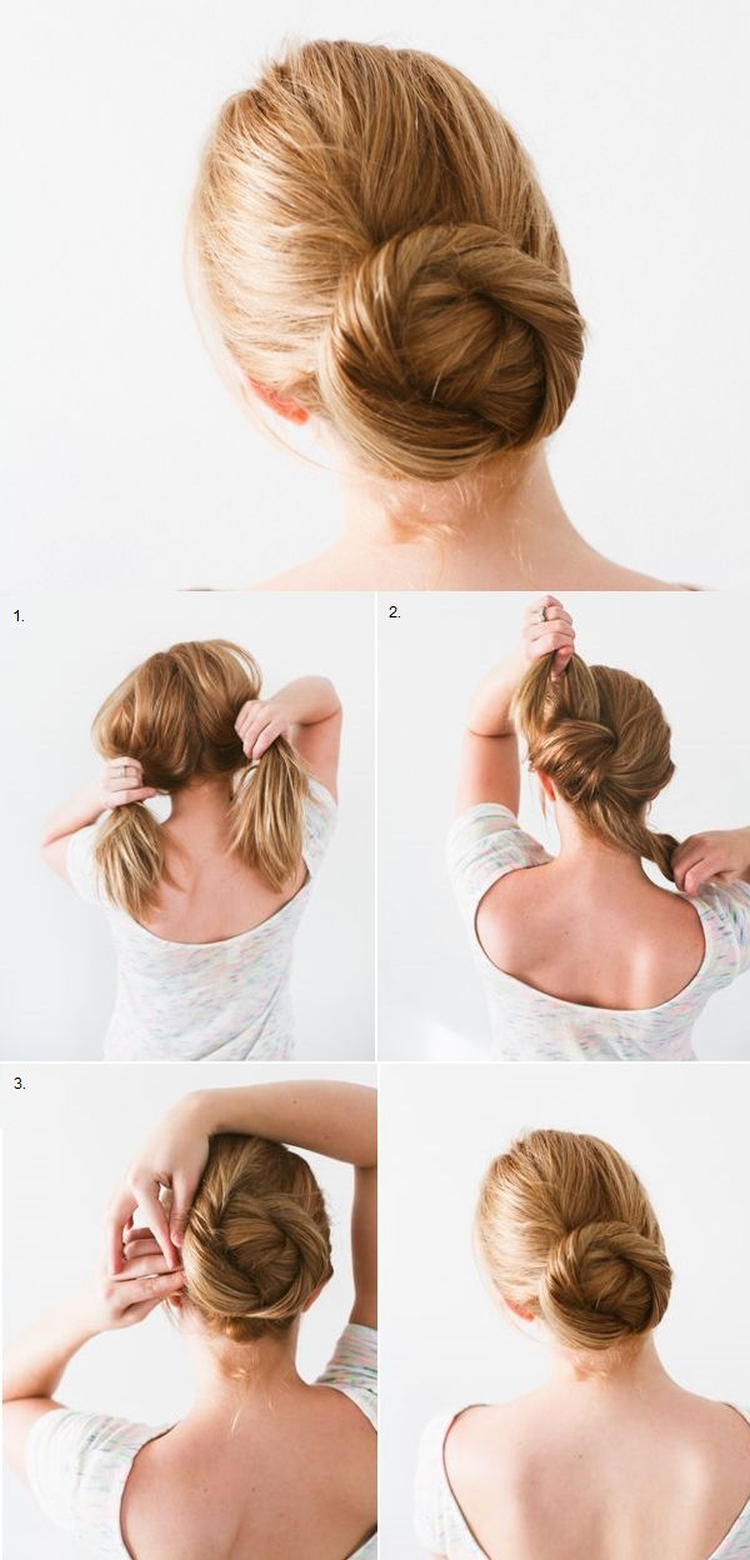 1.

2.

3.