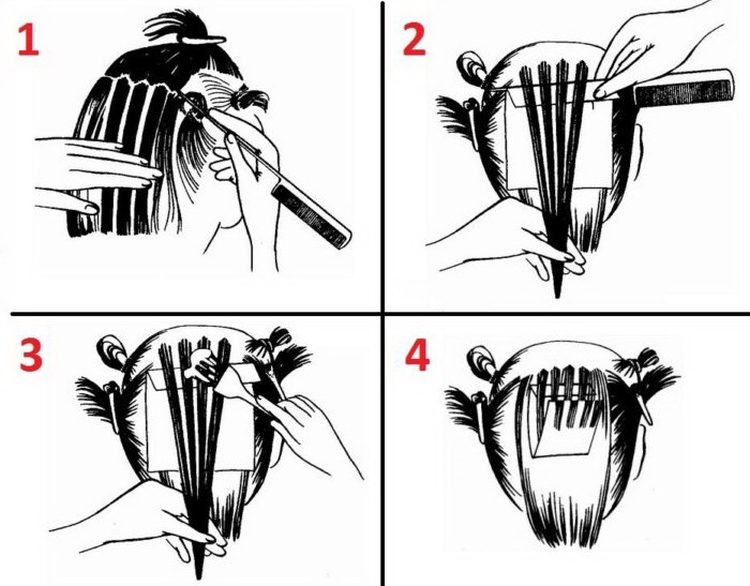 1

2

3

4