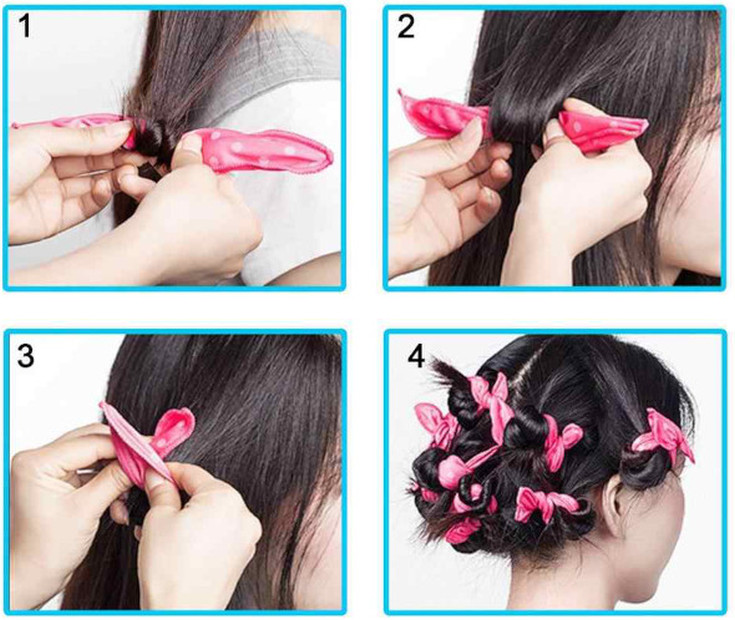 1

2

3

4